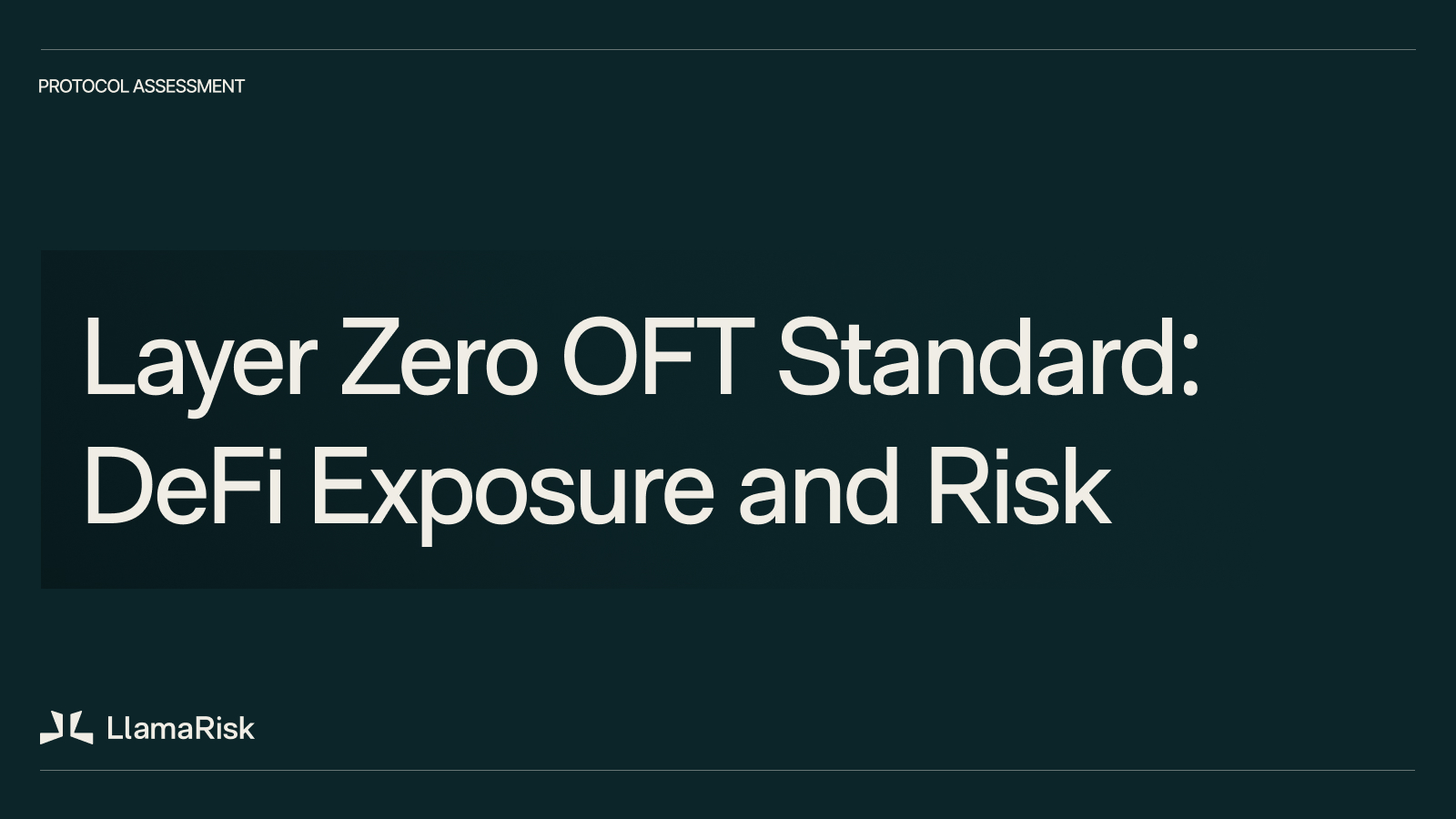 PROTOCOL ASSESSMENT

Layer Zero OFT Standard: DeFi Exposure and Risk

LlamaRisk