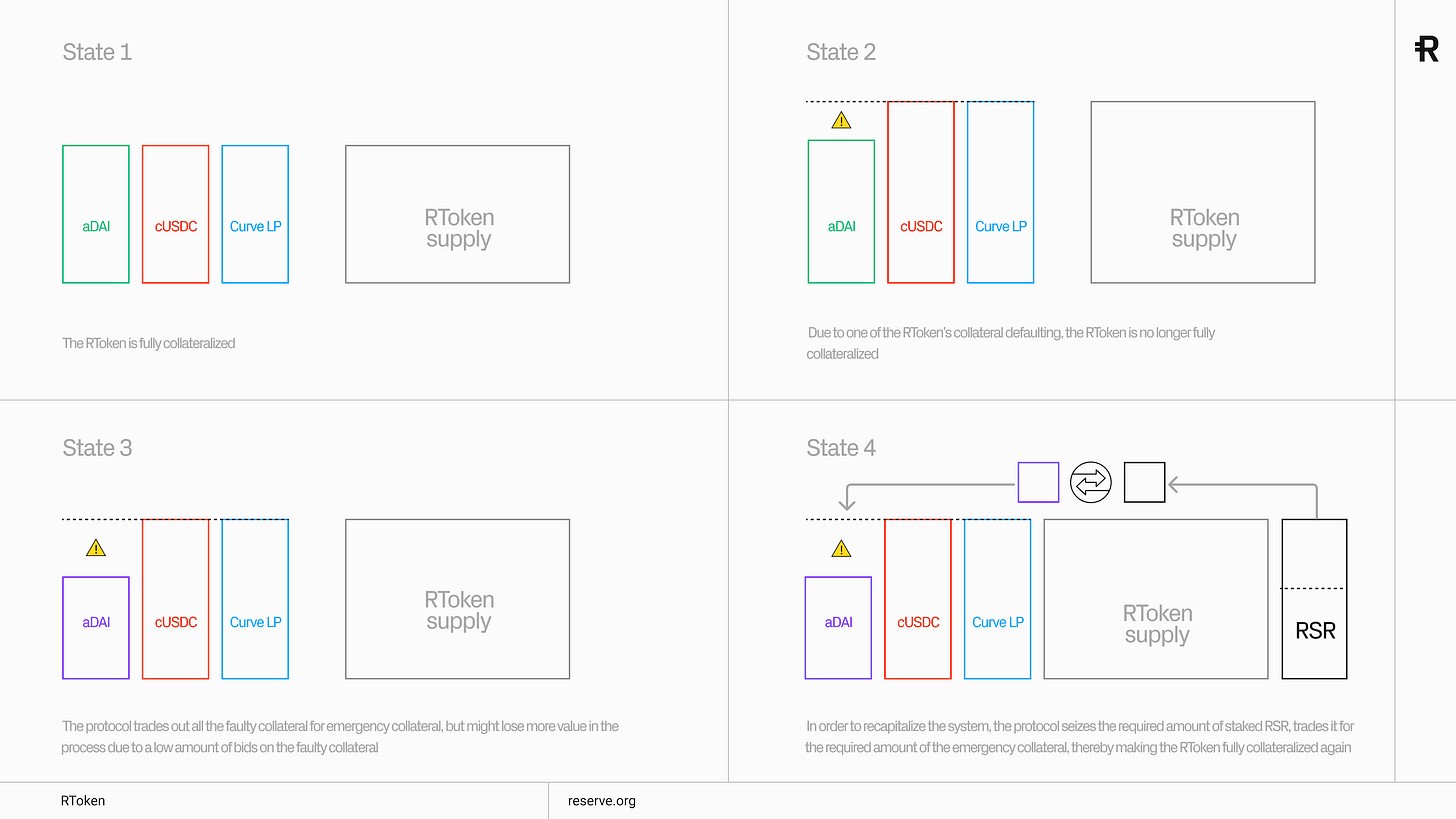 State 1

aDAI
cUSDC
Curve LP
RToken supply

The RToken is fully collateralized

State 2

aDAI
cUSDC
Curve LP
RToken supply

Due to one of the RToken's collateral defaulting, the RToken is no longer fully collateralized

State 3

aDAI
cUSDC
Curve LP
RToken supply

The protocol trades out all the faulty collateral for emergency collateral, but might lose more value in the process due to a low amount of bids on the faulty collateral

State 4

aDAI
cUSDC
Curve LP
RToken supply
RSR

In order to recapitalize the system, the protocol seizes the required amount of staked RSR, trades it for the required amount of the emergency collateral, thereby making the RToken fully collateralized again

RToken
reserve.org